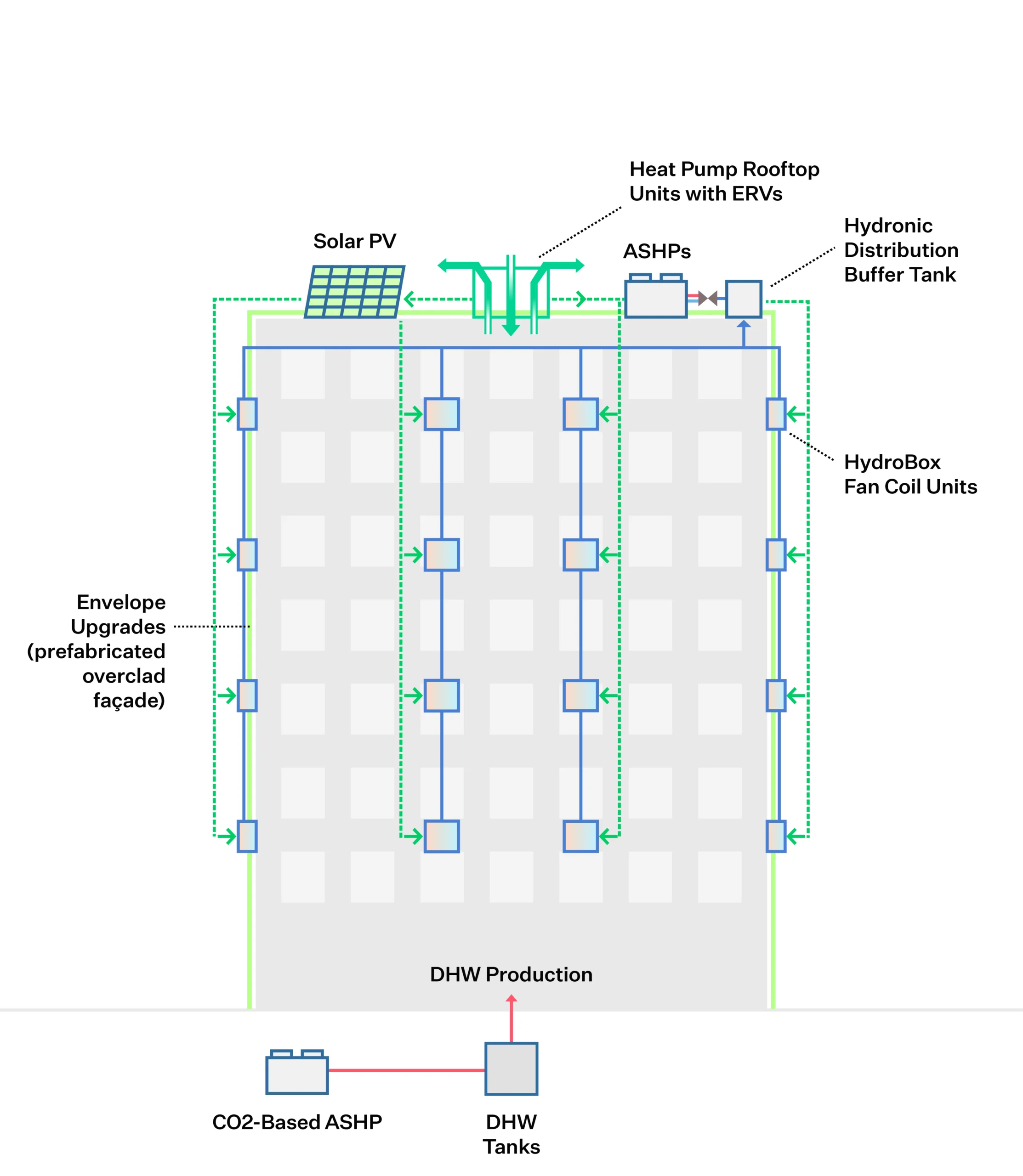 Heat Pump Rooftop Units with ERVs

Solar PV

ASHPs

Hydronic Distribution Buffer Tank

HydroBox Fan Coil Units

Envelope Upgrades (prefabricated overclad façade)

DHW Production

CO2-Based ASHP

DHW Tanks