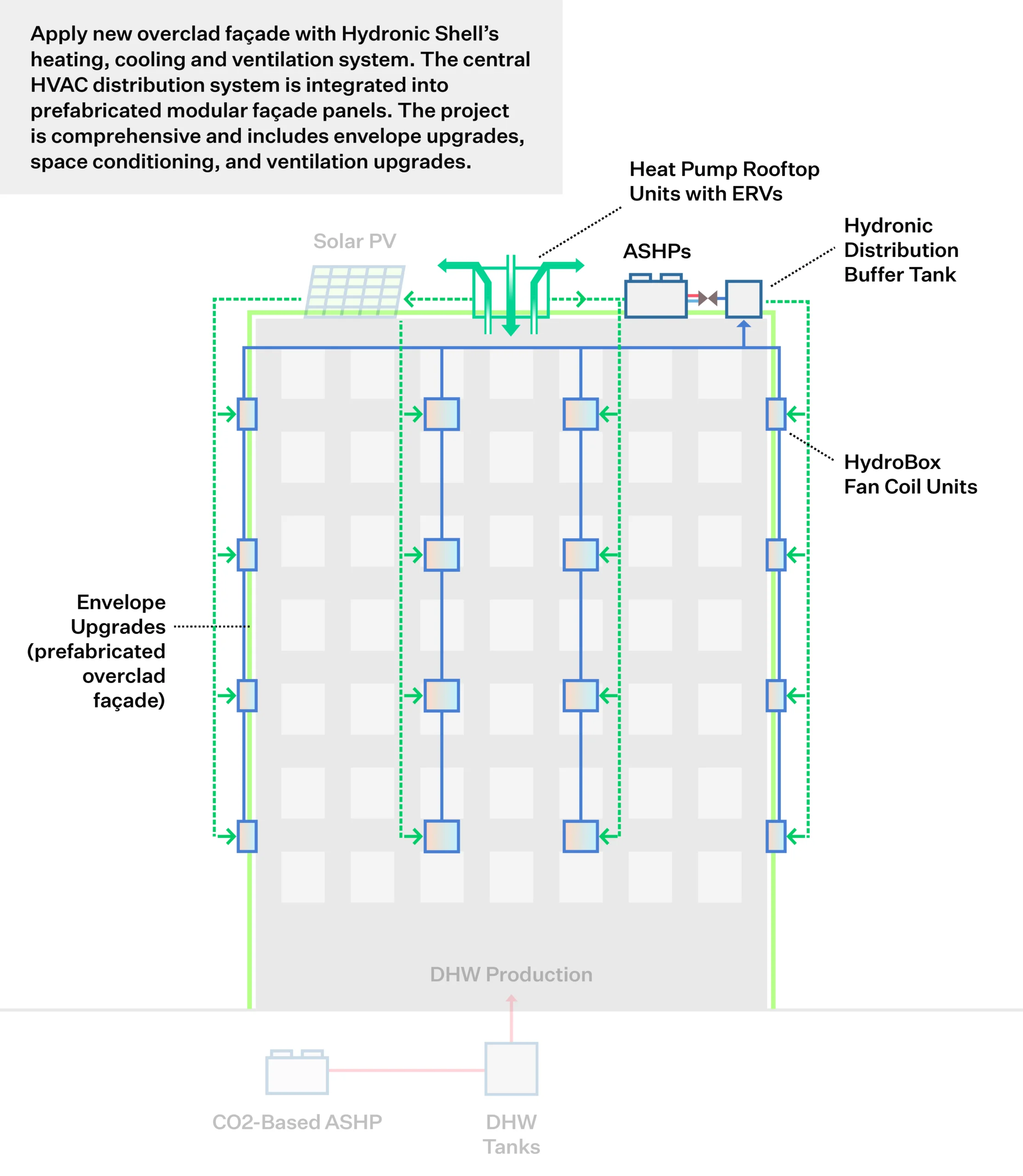 Apply new overclad façade with Hydronic Shell's heating, cooling and ventilation system. The central HVAC distribution system is integrated into prefabricated modular façade panels. The project is comprehensive and includes envelope upgrades, space conditioning, and ventilation upgrades.

Heat Pump Rooftop Units with ERVs

Solar PV

ASHPs

Hydronic Distribution Buffer Tank

HydroBox Fan Coil Units

Envelope Upgrades (prefabricated overclad façade)

DHW Production

CO2-Based ASHP

DHW Tanks