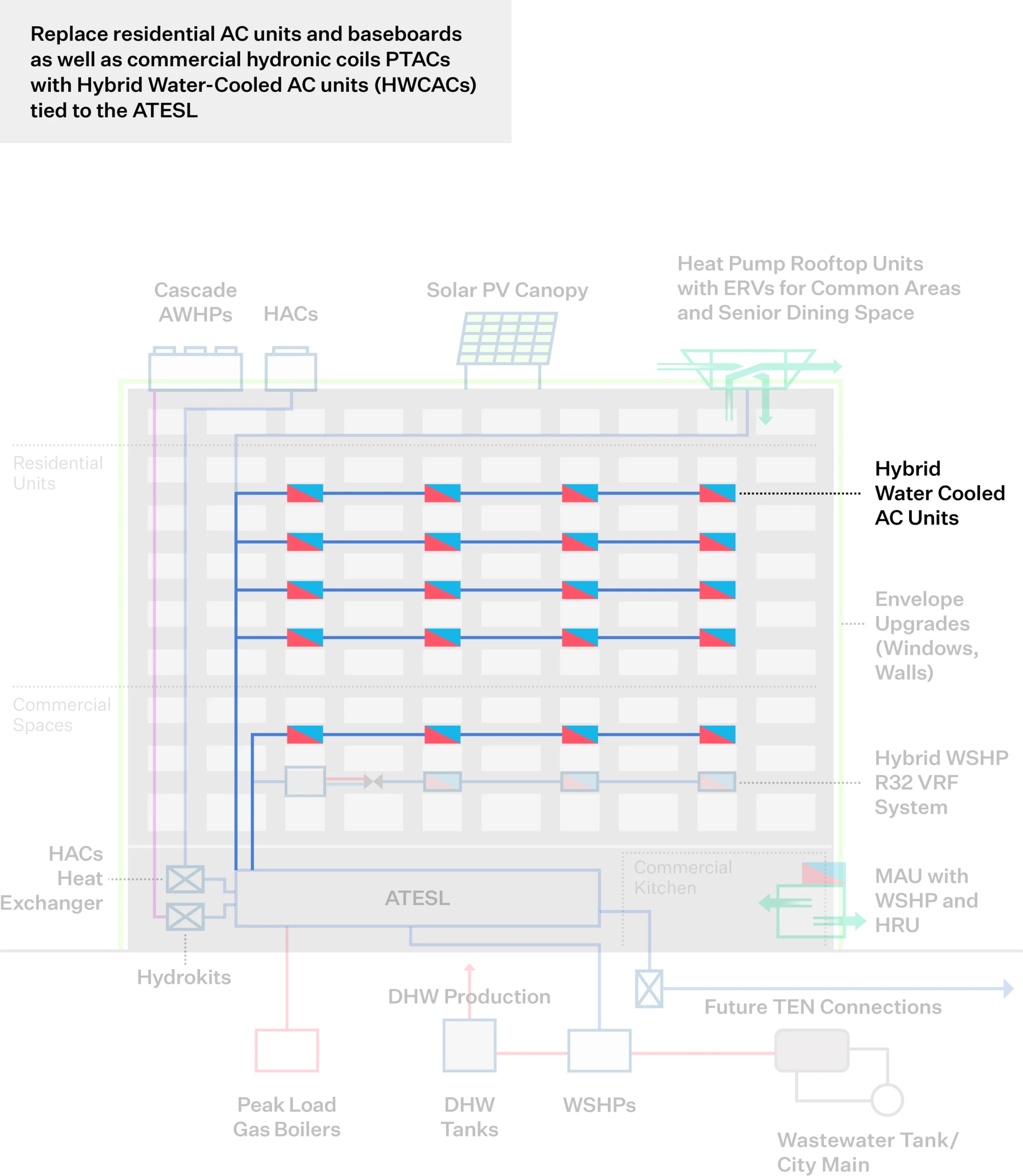 Replace residential AC units and baseboards as well as commercial hydronic coils PTACs with Hybrid Water-Cooled AC units (HWCACs) tied to the ATESL

Cascade AWHPs

HACs

Solar PV Canopy

Heat Pump Rooftop Units with ERVs for Common Areas and Senior Dining Space

Residential Units

Hybrid Water Cooled AC Units

Envelope Upgrades (Windows, Walls)

Commercial Spaces

Hybrid WSHP R32 VRF System

HACs Heat Exchanger

ATESL

Commercial Kitchen

MAU with WSHP and HRU

Hydrokits

DHW Production

Future TEN Connections

Peak Load Gas Boilers

DHW Tanks

WSHPs

Wastewater Tank/ City Main